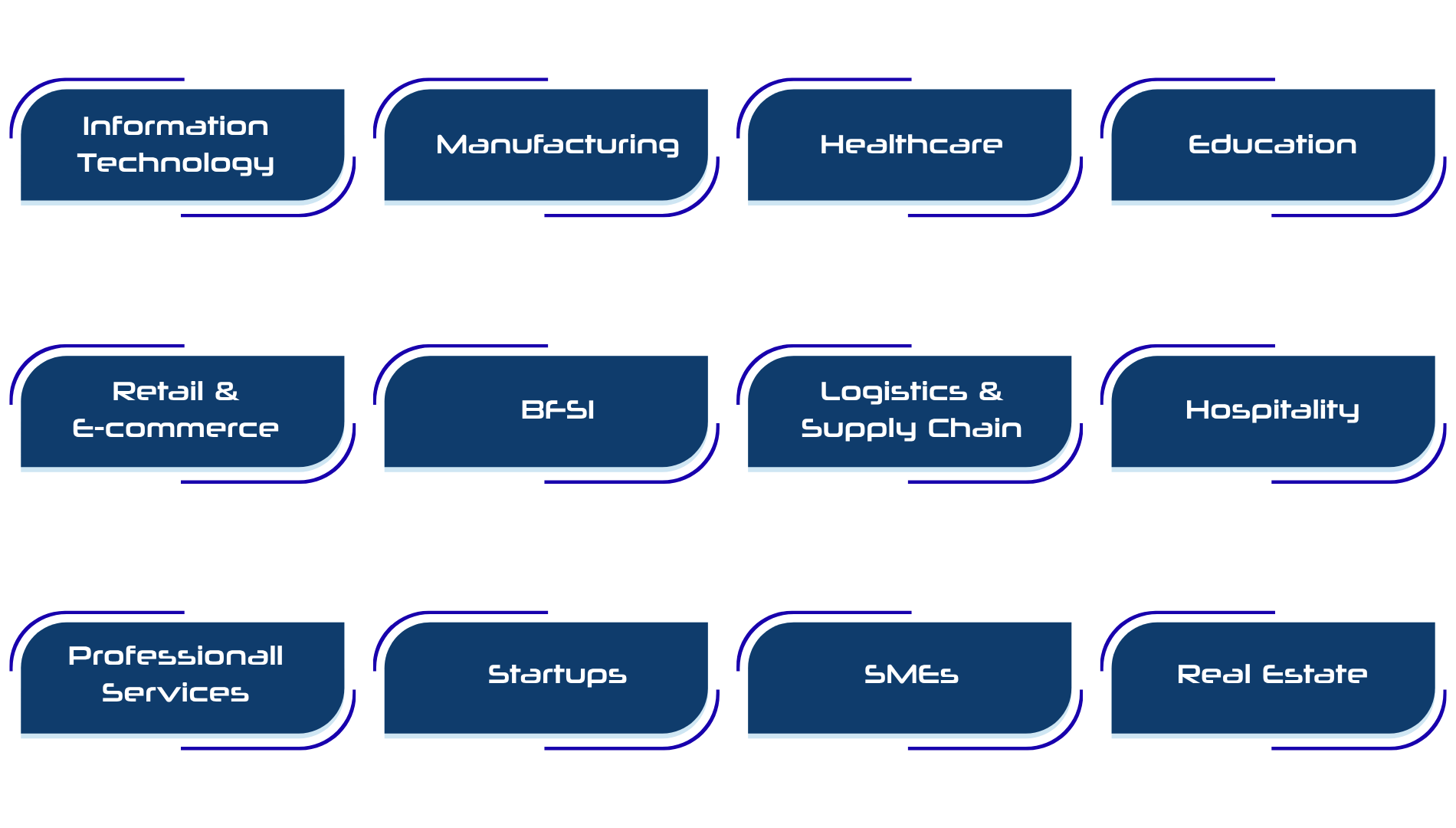 Information Technology

Manufacturing

Healthcare

Education

Retail & E-commerce

BFSI

Logistics & Supply Chain

Hospitality

Professionall Services

Startups

SMEs

Real Estate